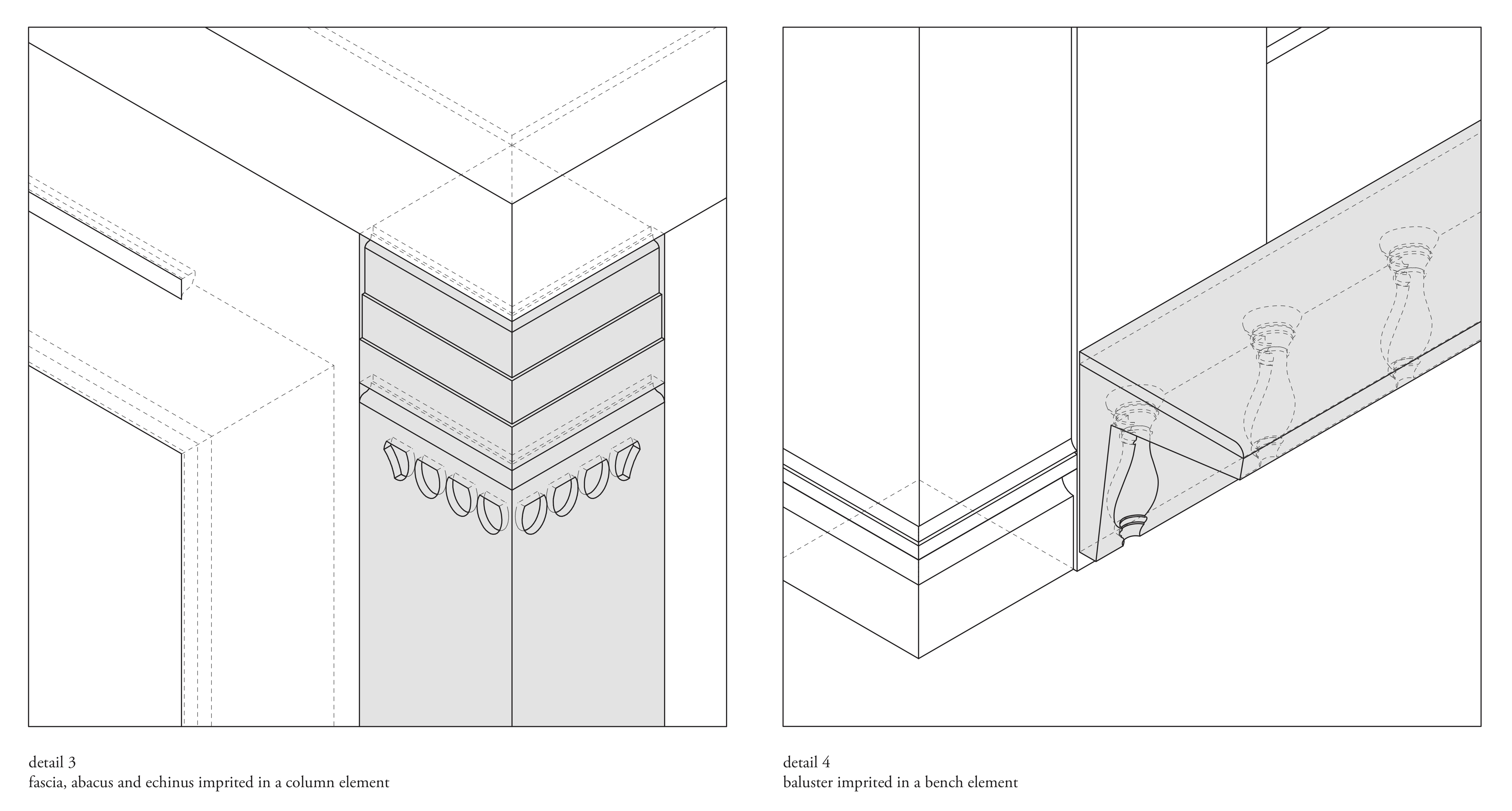 detail 3
fascia, abacus and echinus imprited in a column element

detail 4
baluster imprited in a bench element